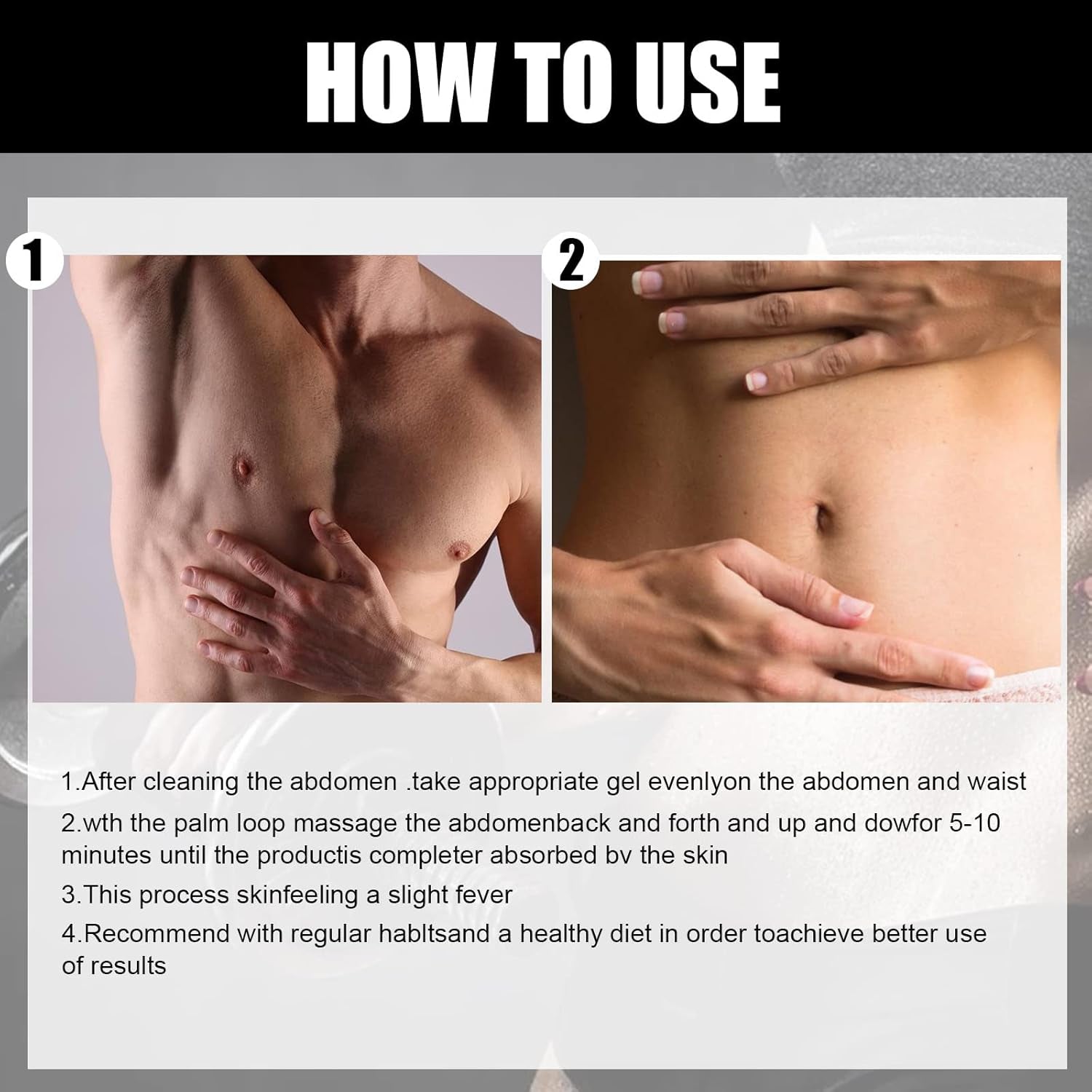 HOW TO USE

1

2

1.After cleaning the abdomen .take appropriate gel evenlyon the abdomen and waist

2.wth the palm loop massage the abdomenback and forth and up and dowfor 5-10 minutes until the productis completer absorbed bv the skin

3.This process skinfeeling a slight fever

4.Recommend with regular habltsand a healthy diet in order toachieve better use of results