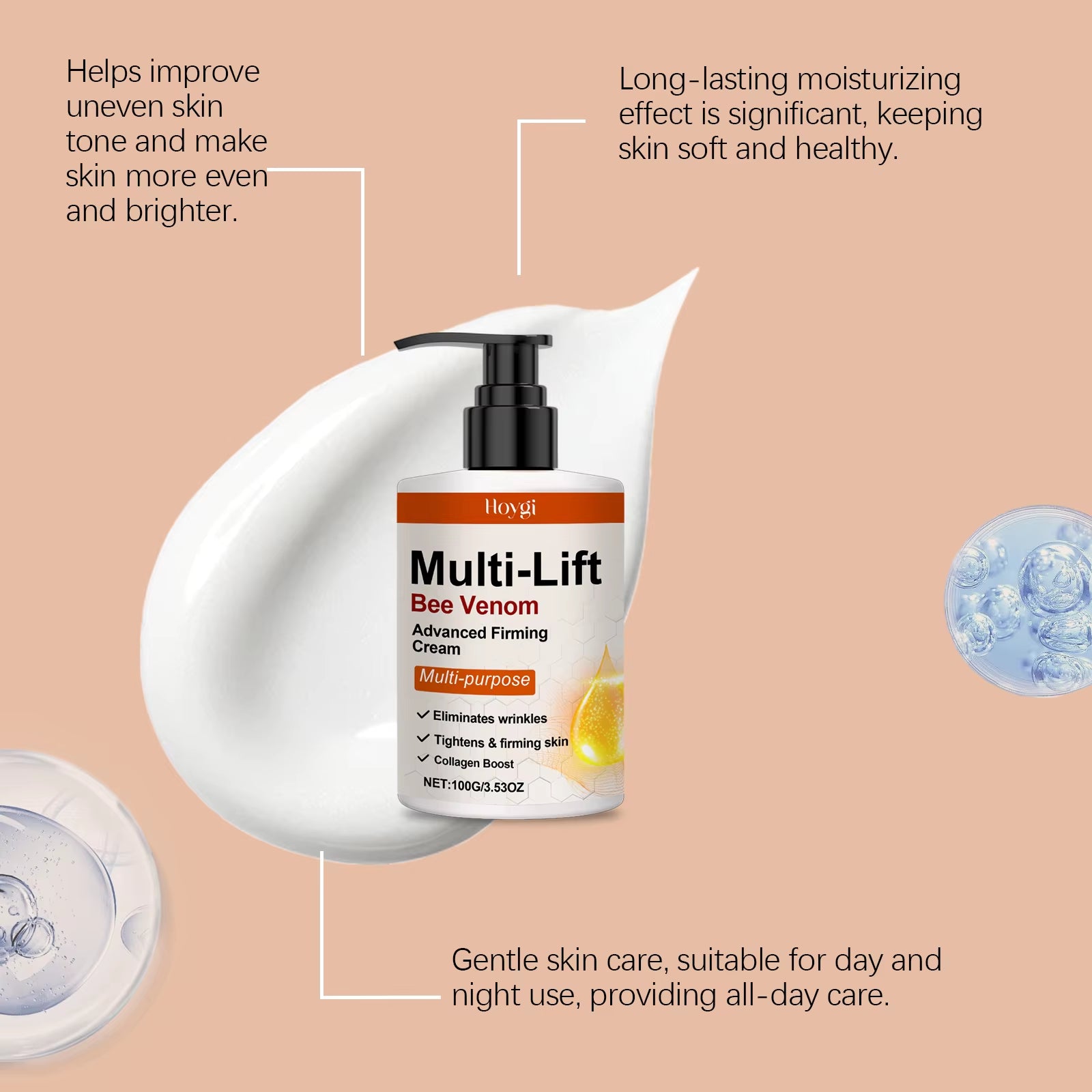 Helps improve uneven skin tone and make skin more even and brighter.

Long-lasting moisturizing effect is significant, keeping skin soft and healthy.

Hoygi

Multi-Lift

Bee Venom

Advanced Firming Cream

Multi-purpose

✓ Eliminates wrinkles
✓ Tightens & firming skin
✓ Collagen Boost

NET:100G/3.53OZ

Gentle skin care, suitable for day and night use, providing all-day care.